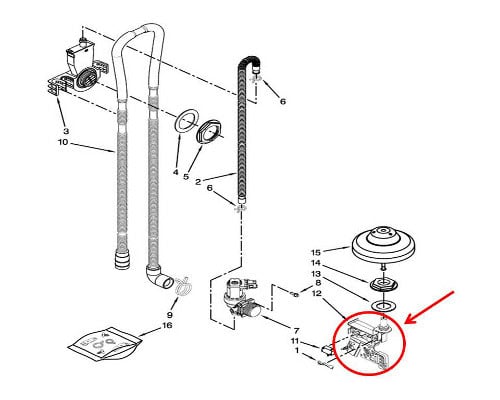 6
3
10
4
5
2
6
15
14
13
8
12
9
16
7
11
1